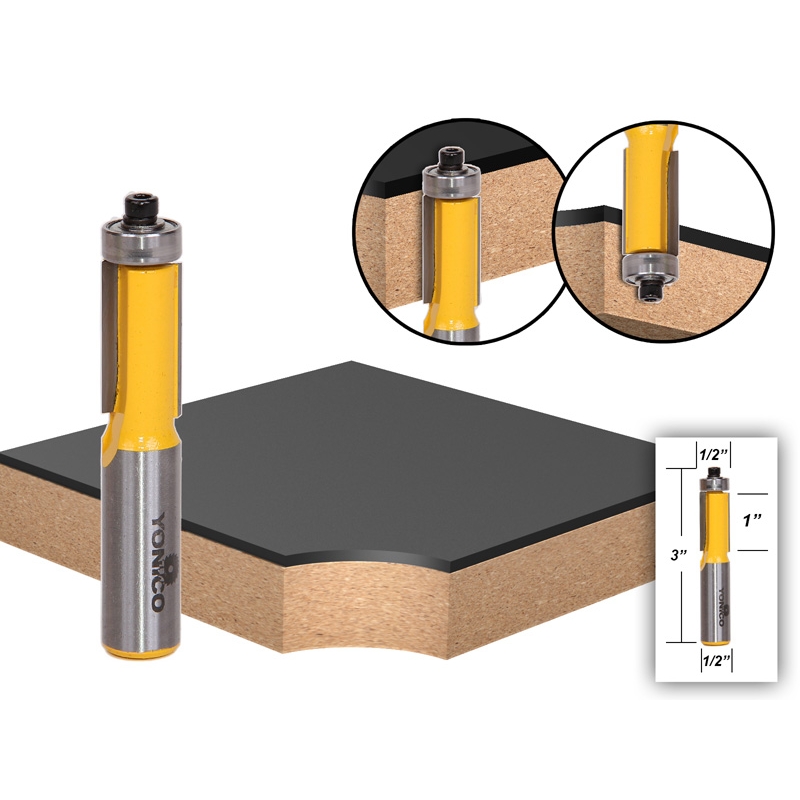 YONICO

1/2"
1"
3"
1/2"